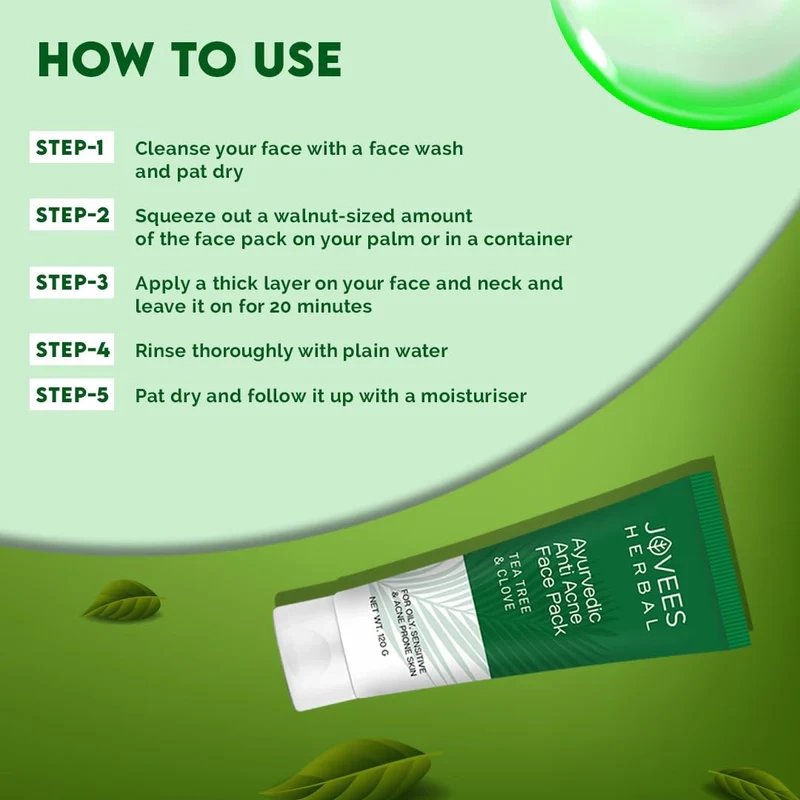 HOW TO USE

STEP-1 Cleanse your face with a face wash and pat dry

STEP-2 Squeeze out a walnut-sized amount of the face pack on your palm or in a container

STEP-3 Apply a thick layer on your face and neck and leave it on for 20 minutes

STEP-4 Rinse thoroughly with plain water

STEP-5 Pat dry and follow it up with a moisturiser

JOVEES HERBAL
Ayurvedic Anti Acne Face Pack
TEA TREE & CLOVE
FOR OILY, SENSITIVE & ACNE PRONE SKIN
NET WT. 120 G