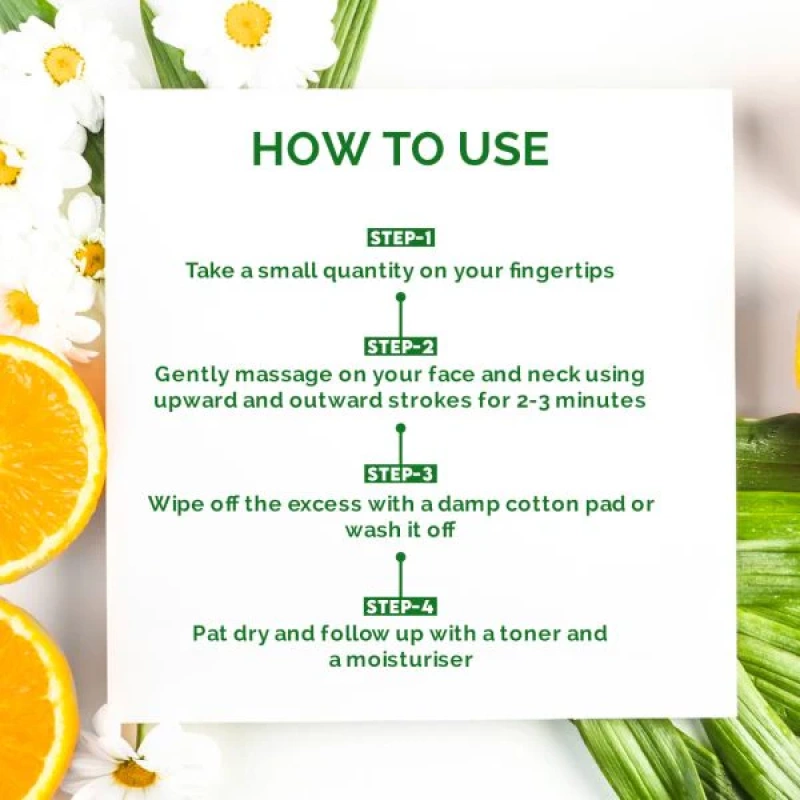 HOW TO USE

STEP-1

Take a small quantity on your fingertips

STEP-2

Gently massage on your face and neck using upward and outward strokes for 2-3 minutes

STEP-3

Wipe off the excess with a damp cotton pad or wash it off

STEP-4

Pat dry and follow up with a toner and a moisturiser